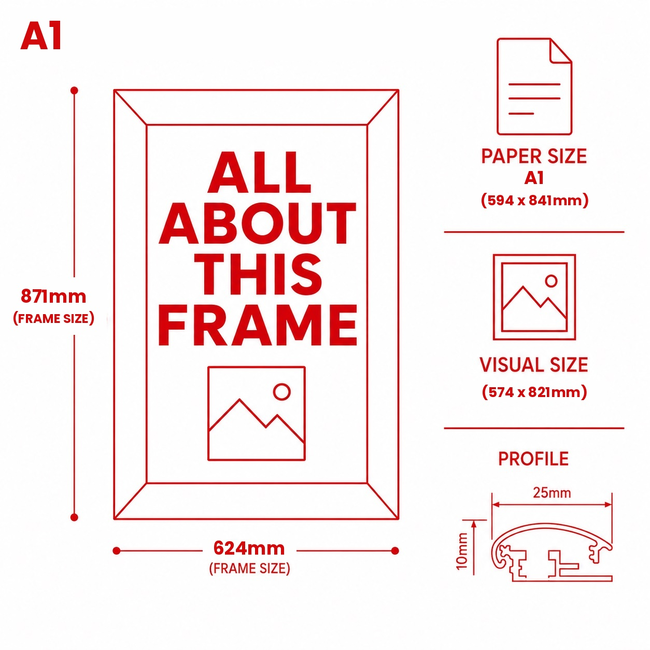 A1

871mm
(FRAME SIZE)

ALL ABOUT THIS FRAME

624mm
(FRAME SIZE)

PAPER SIZE
A1
(594 x 841mm)

VISUAL SIZE
(574 x 821mm)

PROFILE

25mm

10mm