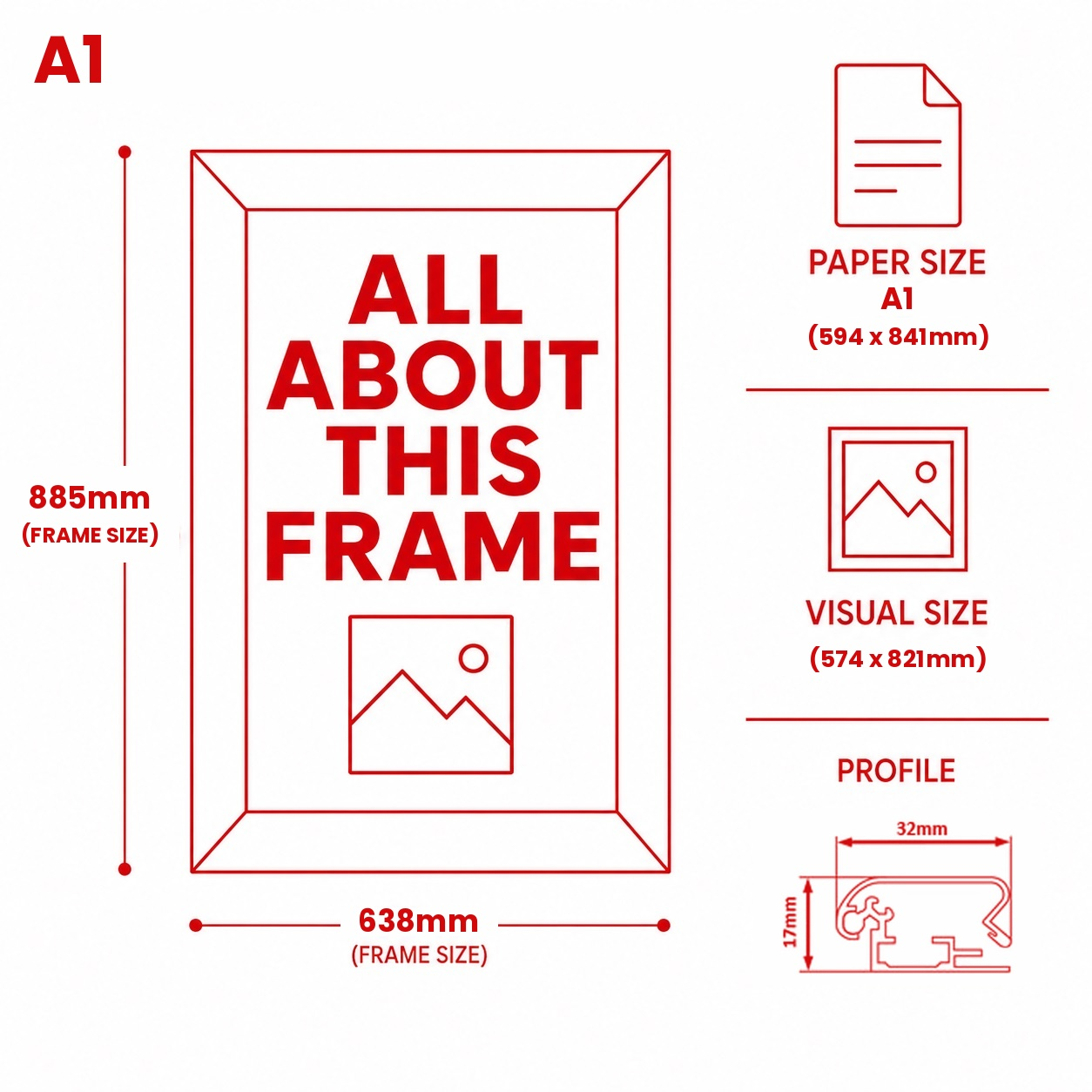 A1

885mm
(FRAME SIZE)

ALL ABOUT THIS FRAME

638mm
(FRAME SIZE)

PAPER SIZE
A1
(594 x 841mm)

VISUAL SIZE
(574 x 821mm)

PROFILE

32mm

17mm