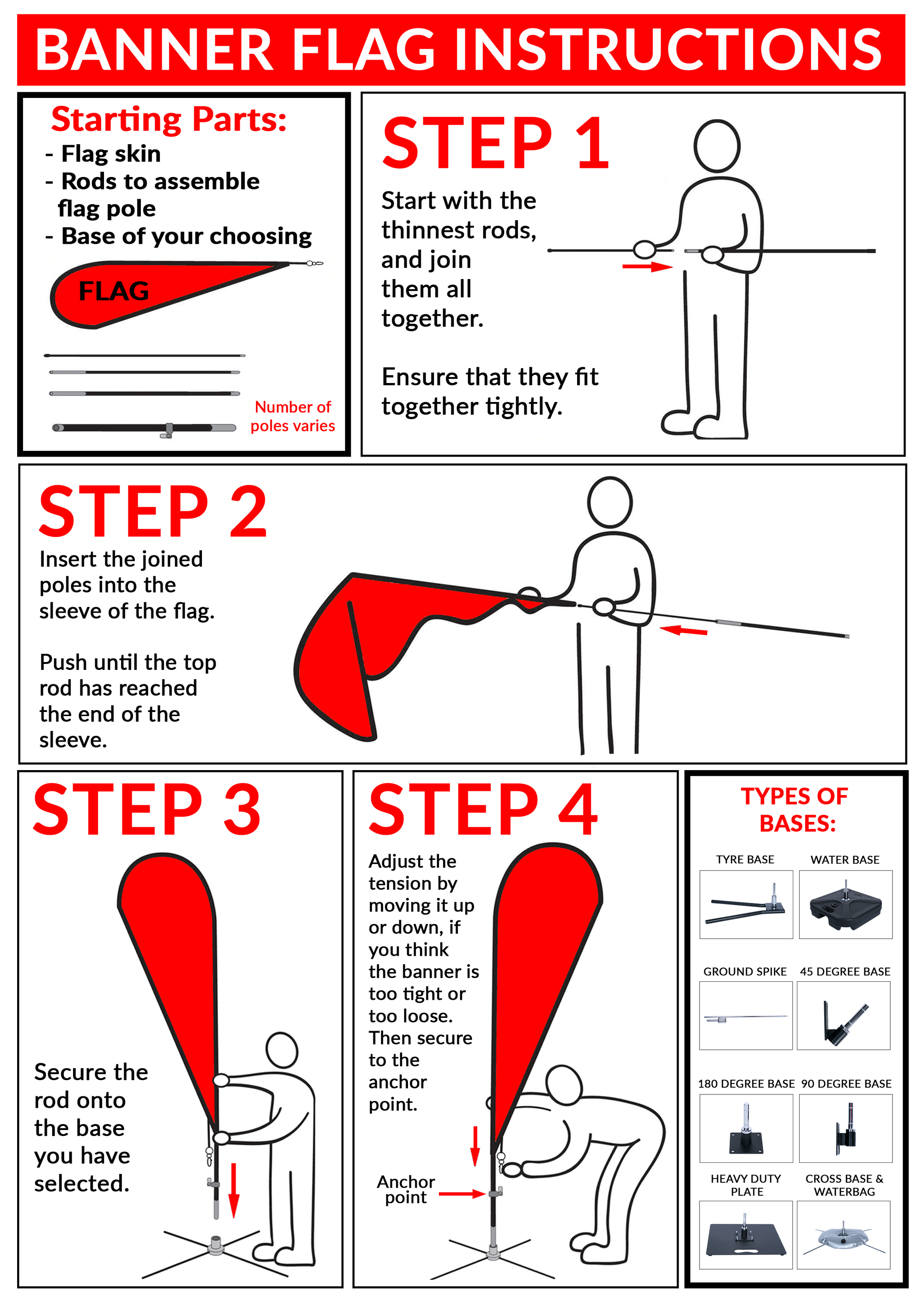 BANNER FLAG INSTRUCTIONS

Starting Parts:
- Flag skin
- Rods to assemble flag pole
- Base of your choosing

FLAG

Number of poles varies

STEP 1

Start with the thinnest rods, and join them all together.

Ensure that they fit together tightly.

STEP 2

Insert the joined poles into the sleeve of the flag.

Push until the top rod has reached the end of the sleeve.

STEP 3

Secure the rod onto the base you have selected.

STEP 4

Adjust the tension by moving it up or down, if you think the banner is too tight or too loose. Then secure to the anchor point.

Anchor point

TYPES OF BASES:

TYRE BASE

WATER BASE

GROUND SPIKE

45 DEGREE BASE

180 DEGREE BASE

90 DEGREE BASE

HEAVY DUTY PLATE

CROSS BASE & WATERBAG